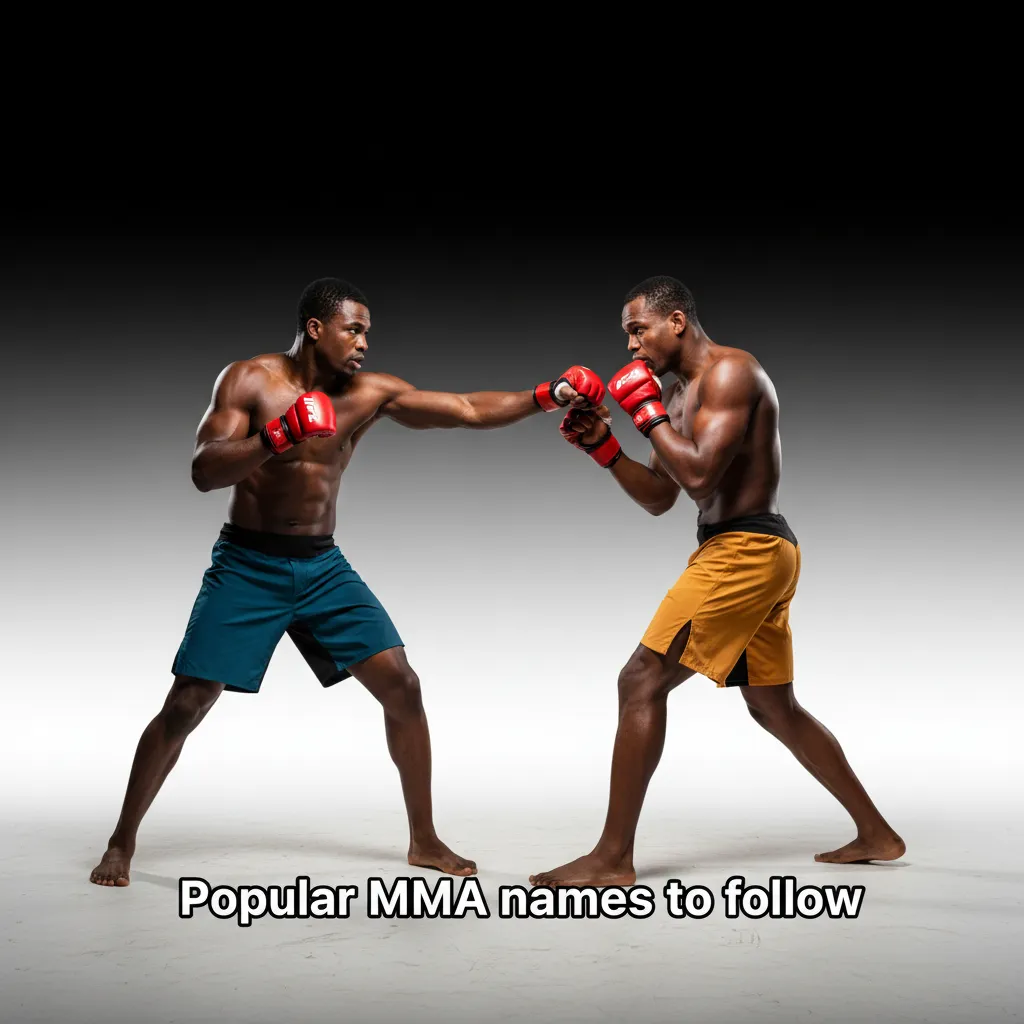 Popular MMA names to follow